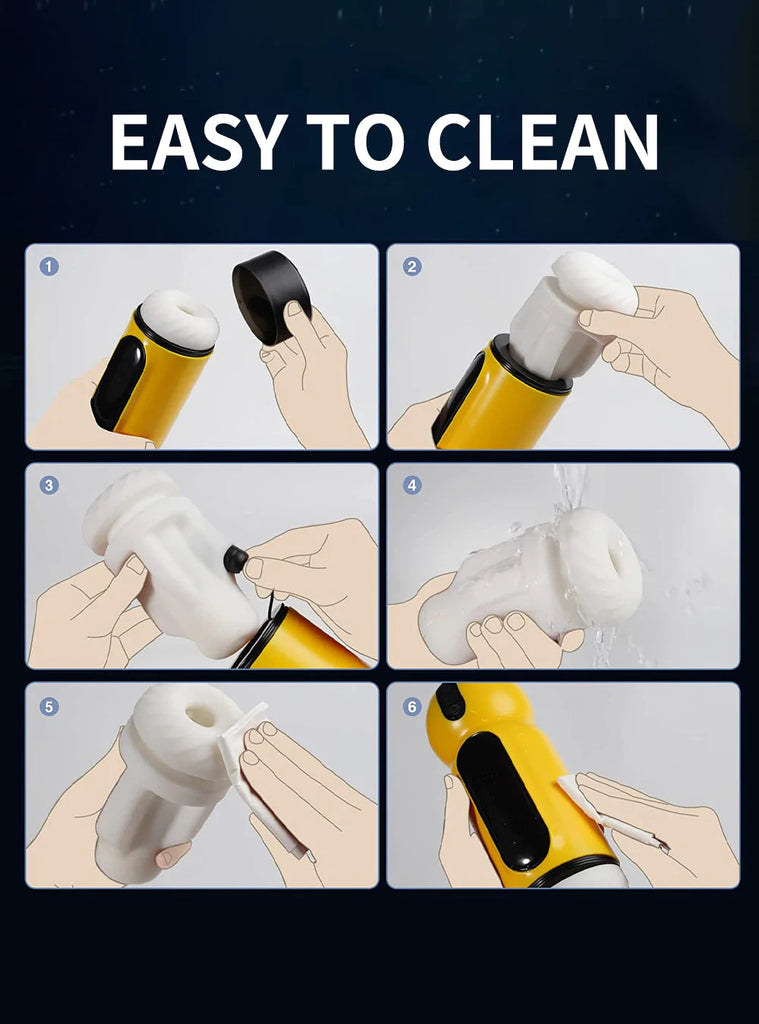 EASY TO CLEAN

1

2

3

4

5

6